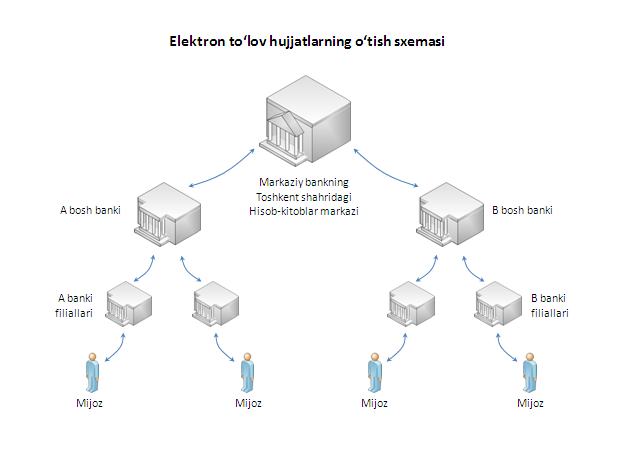 Elektron to‘lov hujjatlarning o‘tish sxemasi

Markaziy bankning
Toshkent shahridagi
Hisob-kitoblar markazi

A bosh banki

B bosh banki

A banki
filiallari

B banki
filiallari

Mijoz

Mijoz

Mijoz

Mijoz